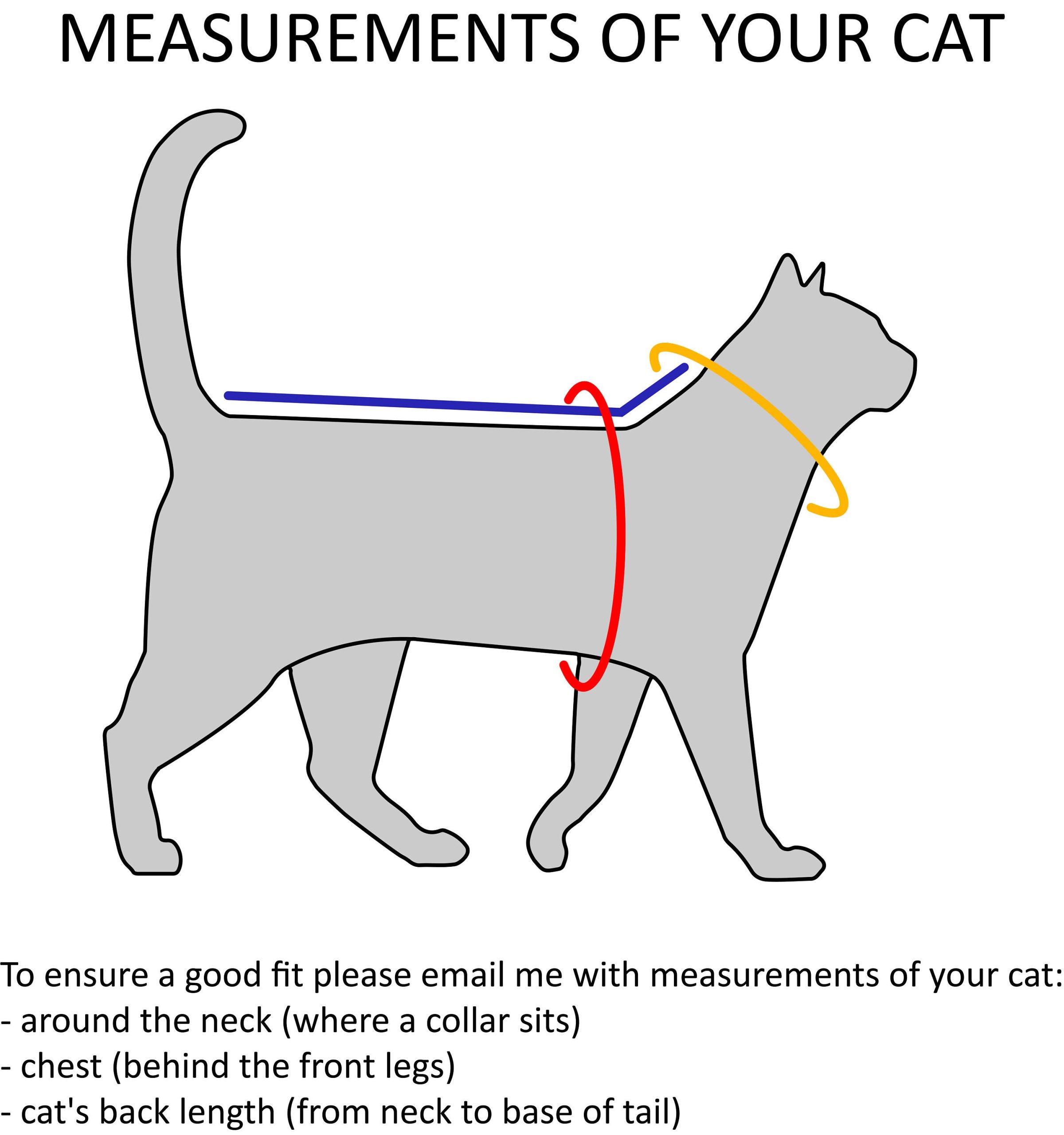 MEASUREMENTS OF YOUR CAT

To ensure a good fit please email me with measurements of your cat:
- around the neck (where a collar sits)
- chest (behind the front legs)
- cat's back length (from neck to base of tail)